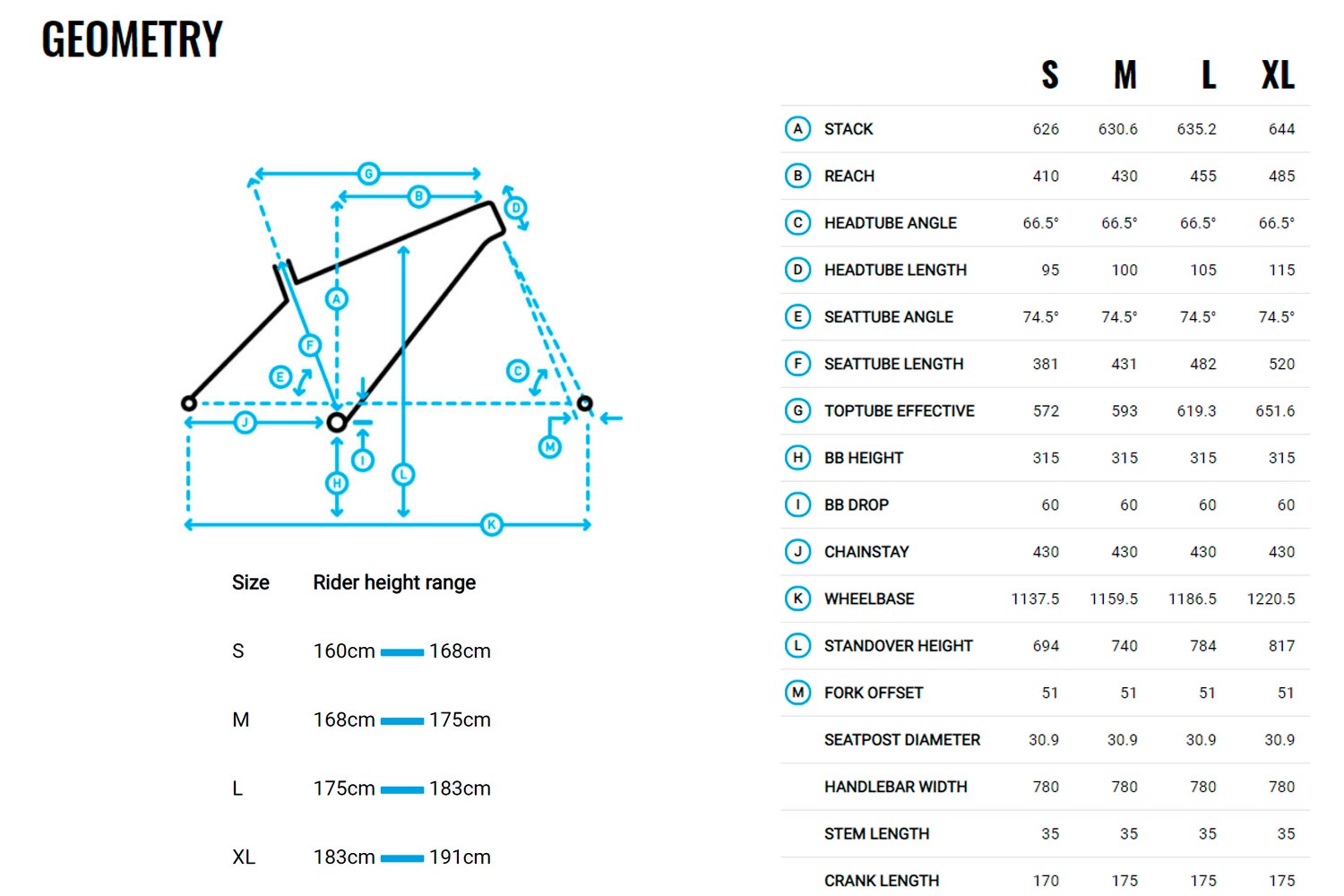 GEOMETRY

G B D A F E C J I H L M K

| Size | Rider height range |
|---|---|
| S | 160cm — 168cm |
| M | 168cm — 175cm |
| L | 175cm — 183cm |
| XL | 183cm — 191cm |

| | | S | M | L | XL |
|---|---|---|---|---|---|
| A | STACK | 626 | 630.6 | 635.2 | 644 |
| B | REACH | 410 | 430 | 455 | 485 |
| C | HEADTUBE ANGLE | 66.5° | 66.5° | 66.5° | 66.5° |
| D | HEADTUBE LENGTH | 95 | 100 | 105 | 115 |
| E | SEATTUBE ANGLE | 74.5° | 74.5° | 74.5° | 74.5° |
| F | SEATTUBE LENGTH | 381 | 431 | 482 | 520 |
| G | TOPTUBE EFFECTIVE | 572 | 593 | 619.3 | 651.6 |
| H | BB HEIGHT | 315 | 315 | 315 | 315 |
| I | BB DROP | 60 | 60 | 60 | 60 |
| J | CHAINSTAY | 430 | 430 | 430 | 430 |
| K | WHEELBASE | 1137.5 | 1159.5 | 1186.5 | 1220.5 |
| L | STANDOVER HEIGHT | 694 | 740 | 784 | 817 |
| M | FORK OFFSET | 51 | 51 | 51 | 51 |
| | SEATPOST DIAMETER | 30.9 | 30.9 | 30.9 | 30.9 |
| | HANDLEBAR WIDTH | 780 | 780 | 780 | 780 |
| | STEM LENGTH | 35 | 35 | 35 | 35 |
| | CRANK LENGTH | 170 | 175 | 175 | 175 |