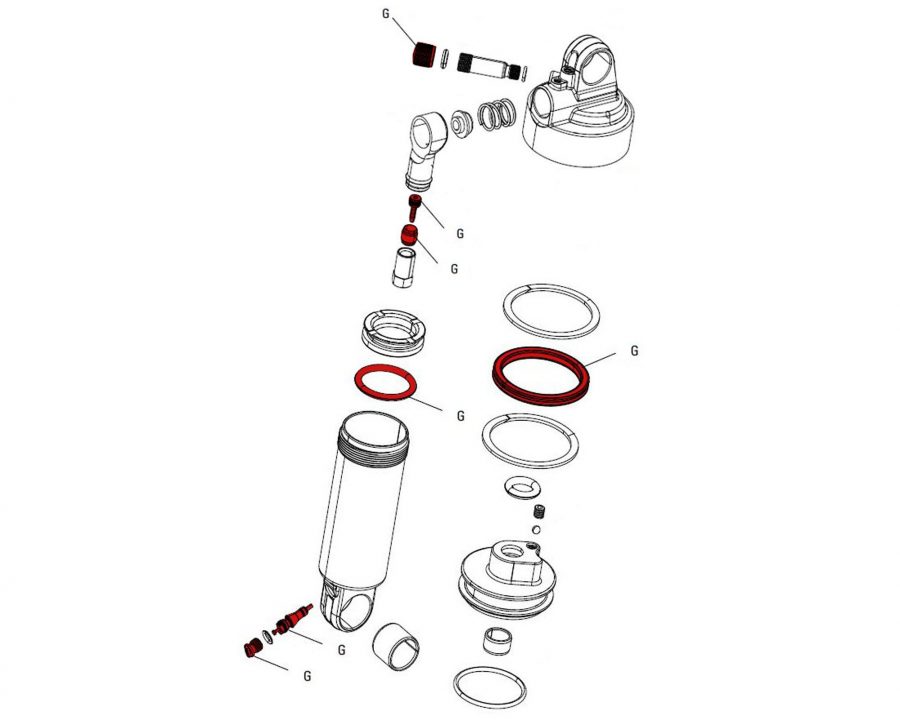 G
G
G
G
G
G
G