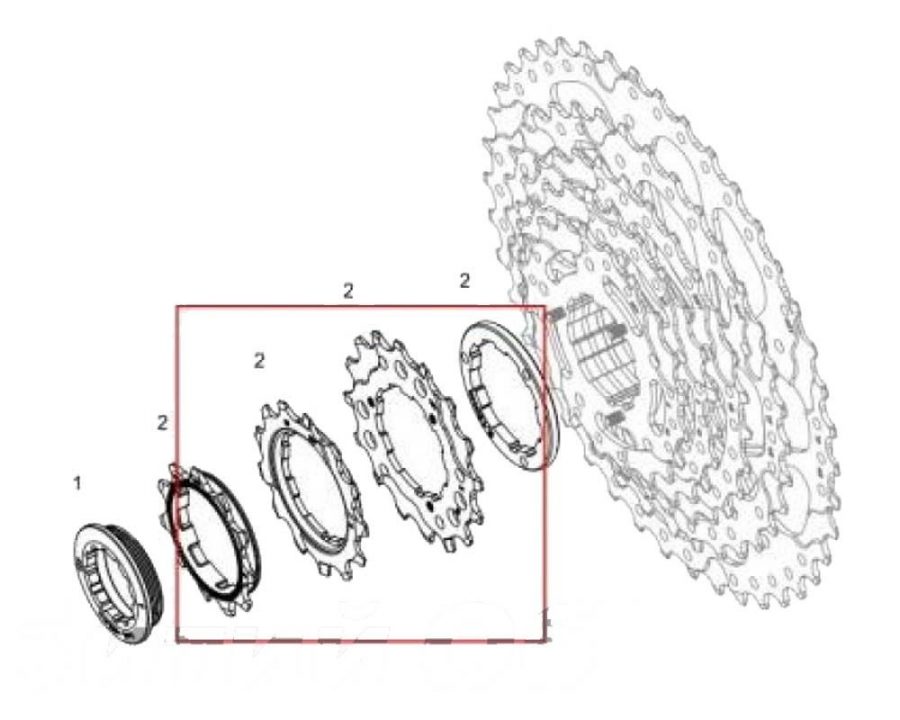 2
2
2
2
1